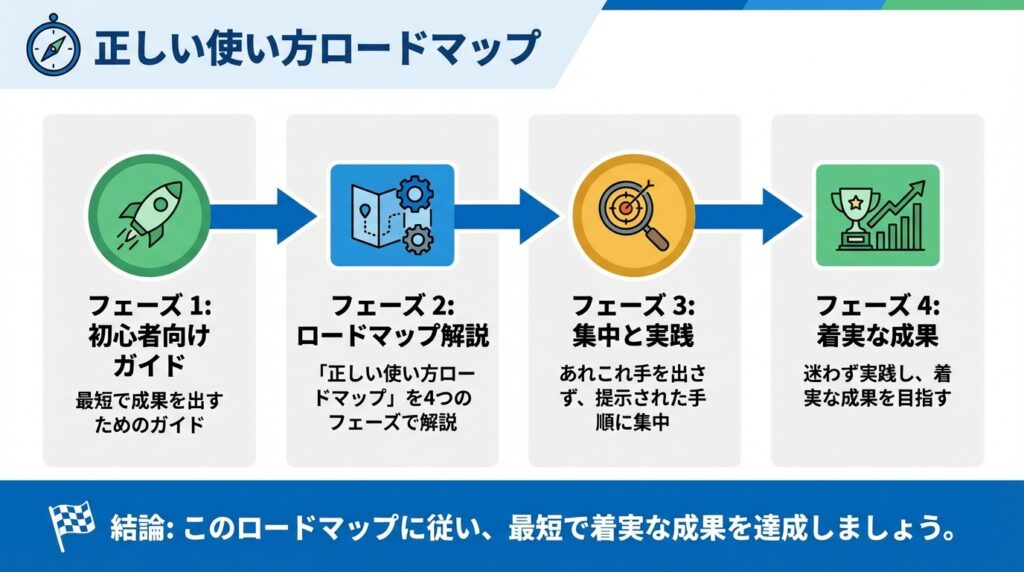 正しい使い方ロードマップ

フェーズ 1:
初心者向けガイド
最短で成果を出すためのガイド

フェーズ 2:
ロードマップ解説
「正しい使い方ロードマップ」を4つのフェーズで解説

フェーズ 3:
集中と実践
あれこれ手を出さず、提示された手順に集中

フェーズ 4:
着実な成果
迷わず実践し、着実な成果を目指す

結論: このロードマップに従い、最短で着実な成果を達成しましょう。