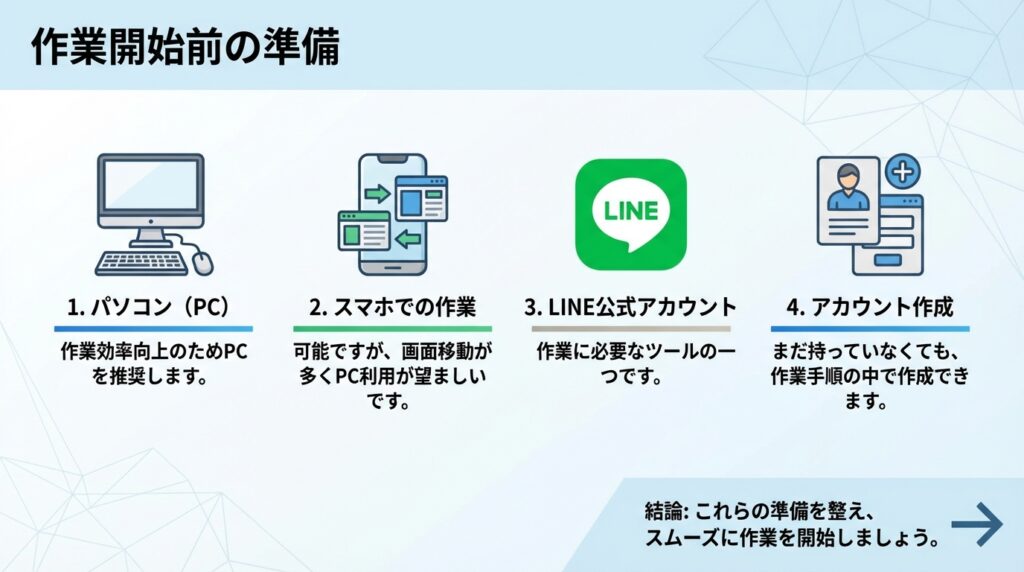 作業開始前の準備

LINE

1. パソコン（PC）

作業効率向上のためPCを推奨します。

2. スマホでの作業

可能ですが、画面移動が多くPC利用が望ましいです。

3. LINE公式アカウント

作業に必要なツールの一つです。

4. アカウント作成

まだ持っていなくても、作業手順の中で作成できます。

結論: これらの準備を整え、スムーズに作業を開始しましょう。